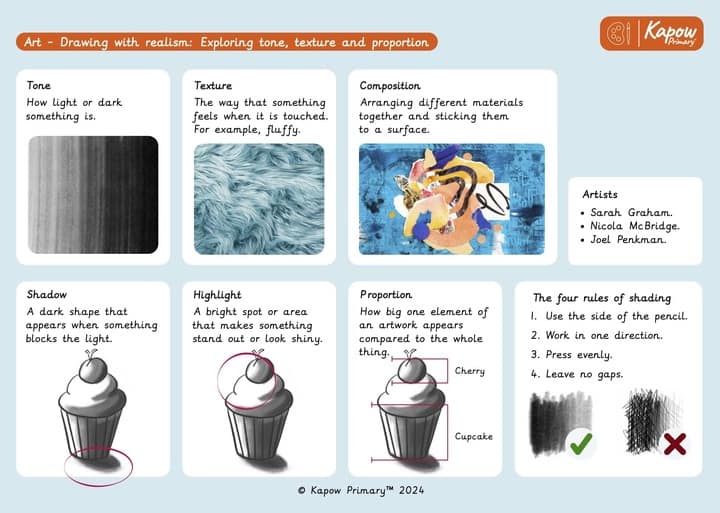 Art - Drawing with realism: Exploring tone, texture and proportion

Kapow Primary

Tone
How light or dark something is.

Texture
The way that something feels when it is touched. For example, fluffy.

Composition
Arranging different materials together and sticking them to a surface.

Artists
• Sarah Graham.
• Nicola McBridge.
• Joel Penkman.

Shadow
A dark shape that appears when something blocks the light.

Highlight
A bright spot or area that makes something stand out or look shiny.

Proportion
How big one element of an artwork appears compared to the whole thing.

Cherry

Cupcake

The four rules of shading
1. Use the side of the pencil.
2. Work in one direction.
3. Press evenly.
4. Leave no gaps.

© Kapow Primary™ 2024