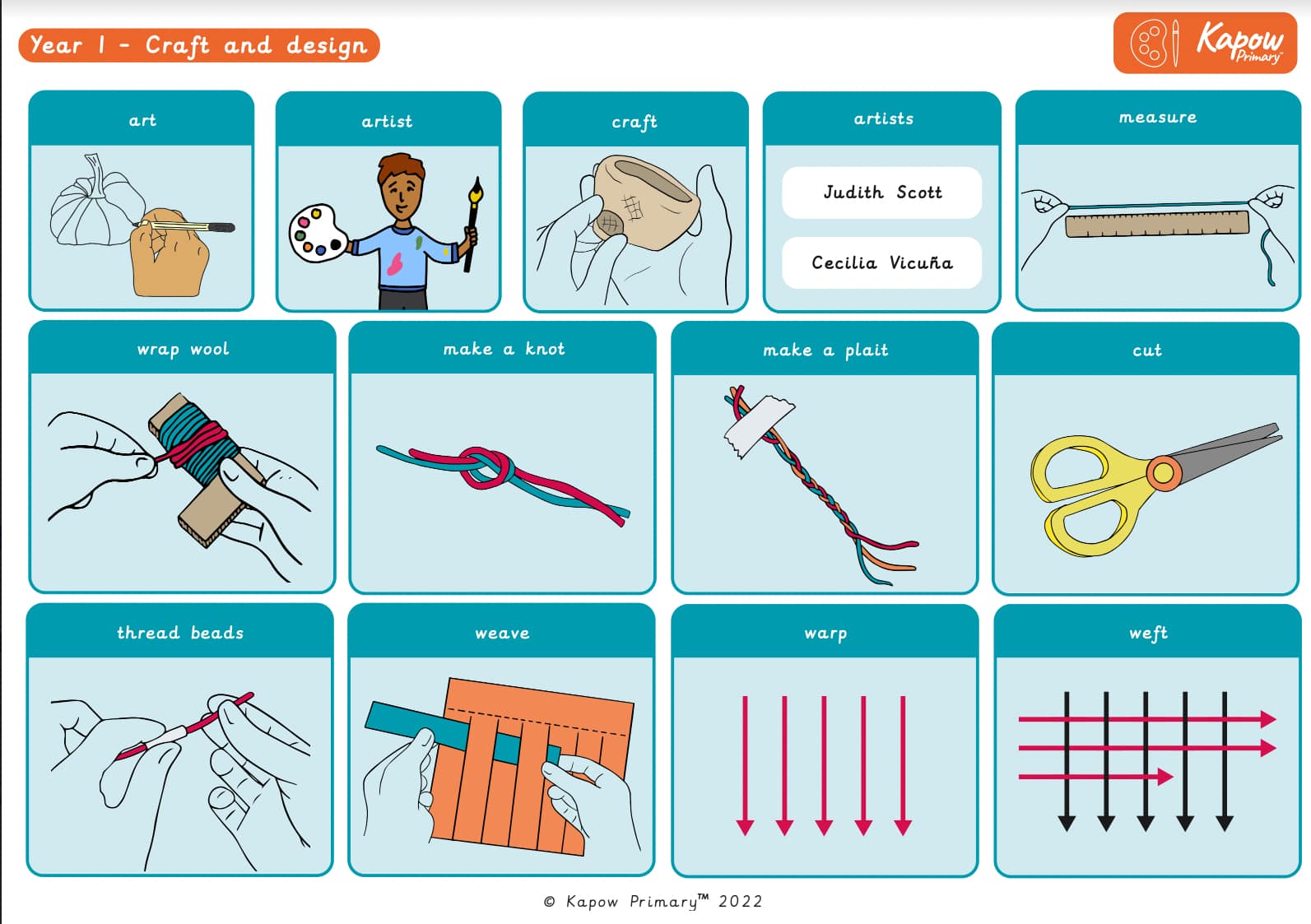 Year 1 - Craft and design

Kapow Primary

art

artist

craft

artists

Judith Scott

Cecilia Vicuña

measure

wrap wool

make a knot

make a plait

cut

thread beads

weave

warp

weft

© Kapow Primary™ 2022