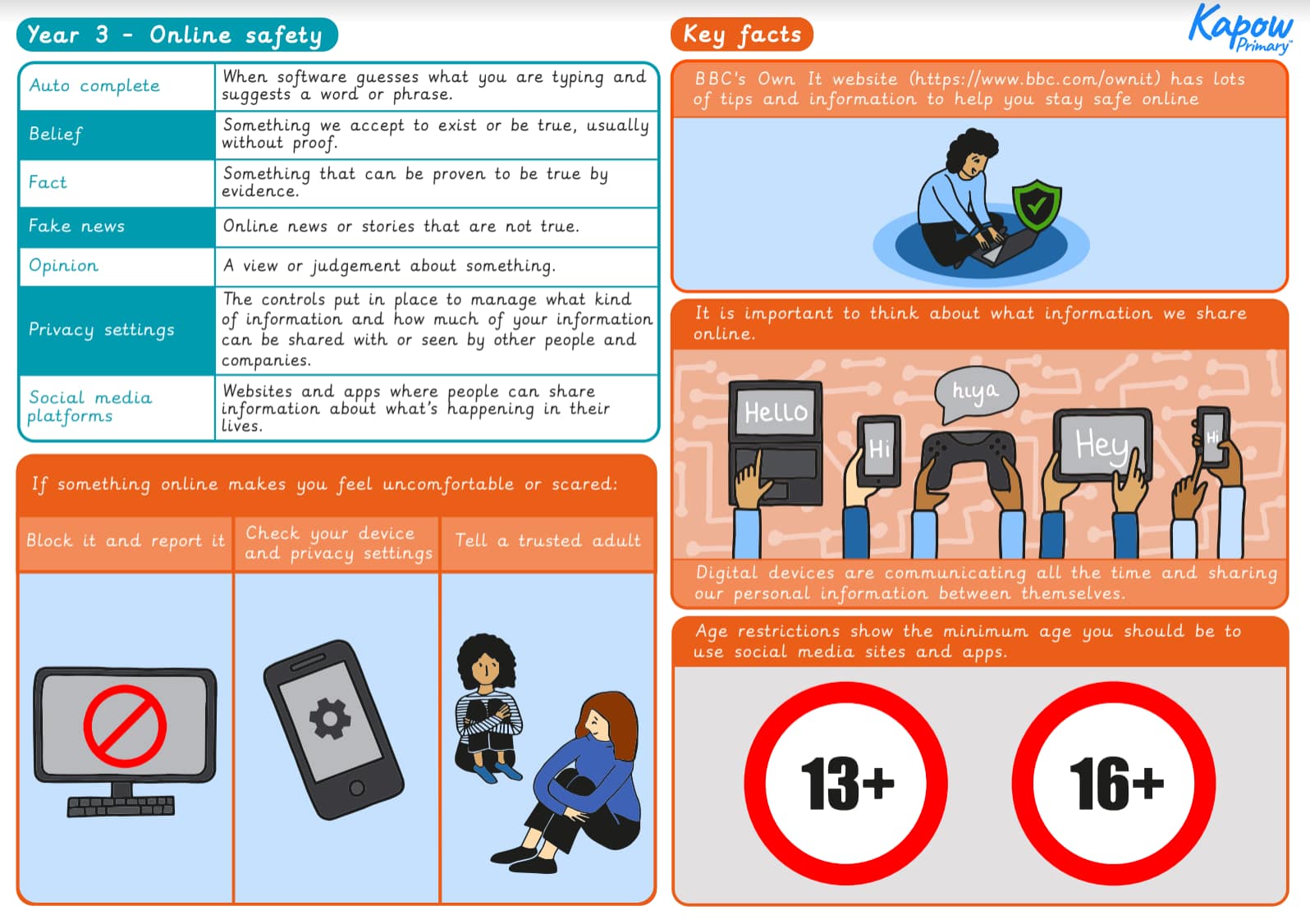 Year 3 - Online safety

| Auto complete | When software guesses what you are typing and suggests a word or phrase. |
|---|---|
| Belief | Something we accept to exist or be true, usually without proof. |
| Fact | Something that can be proven to be true by evidence. |
| Fake news | Online news or stories that are not true. |
| Opinion | A view or judgement about something. |
| Privacy settings | The controls put in place to manage what kind of information and how much of your information can be shared with or seen by other people and companies. |
| Social media platforms | Websites and apps where people can share information about what's happening in their lives. |

If something online makes you feel uncomfortable or scared:

| Block it and report it | Check your device and privacy settings | Tell a trusted adult |
|---|---|---|

Key facts

Kapow Primary

BBC's Own It website (https://www.bbc.com/ownit) has lots of tips and information to help you stay safe online

It is important to think about what information we share online.

Hello

Hi

hiya

Hey

Hi

Digital devices are communicating all the time and sharing our personal information between themselves.

Age restrictions show the minimum age you should be to use social media sites and apps.

13+

16+