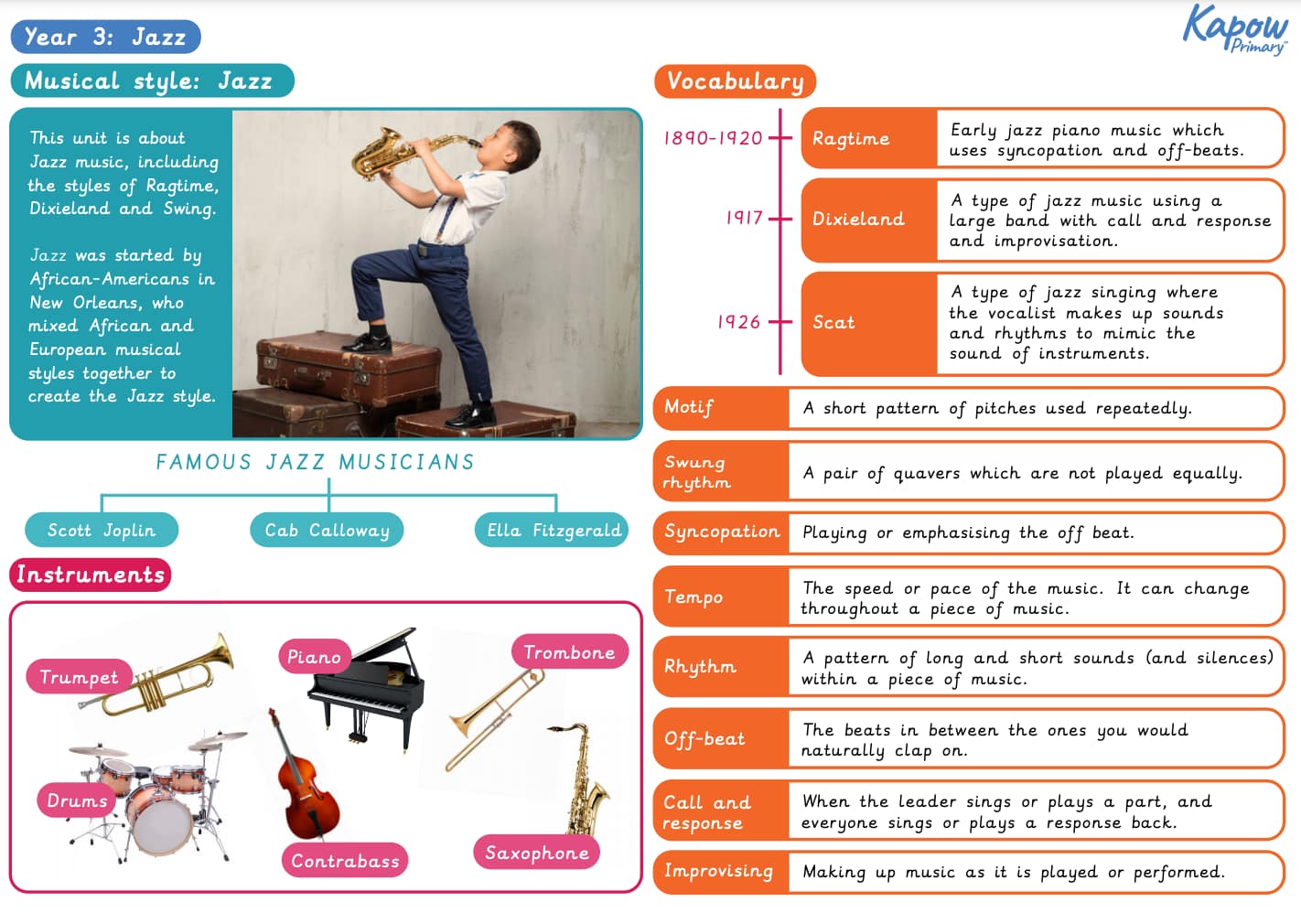 Year 3: Jazz

Kapow Primary

Musical style: Jazz

This unit is about Jazz music, including the styles of Ragtime, Dixieland and Swing.

Jazz was started by African-Americans in New Orleans, who mixed African and European musical styles together to create the Jazz style.

FAMOUS JAZZ MUSICIANS

Scott Joplin

Cab Calloway

Ella Fitzgerald

Instruments

Trumpet

Piano

Trombone

Drums

Contrabass

Saxophone

Vocabulary

| | | |
|---|---|---|
| 1890-1920 | Ragtime | Early jazz piano music which uses syncopation and off-beats. |
| 1917 | Dixieland | A type of jazz music using a large band with call and response and improvisation. |
| 1926 | Scat | A type of jazz singing where the vocalist makes up sounds and rhythms to mimic the sound of instruments. |

| | |
|---|---|
| Motif | A short pattern of pitches used repeatedly. |
| Swung rhythm | A pair of quavers which are not played equally. |
| Syncopation | Playing or emphasising the off beat. |
| Tempo | The speed or pace of the music. It can change throughout a piece of music. |
| Rhythm | A pattern of long and short sounds (and silences) within a piece of music. |
| Off-beat | The beats in between the ones you would naturally clap on. |
| Call and response | When the leader sings or plays a part, and everyone sings or plays a response back. |
| Improvising | Making up music as it is played or performed. |