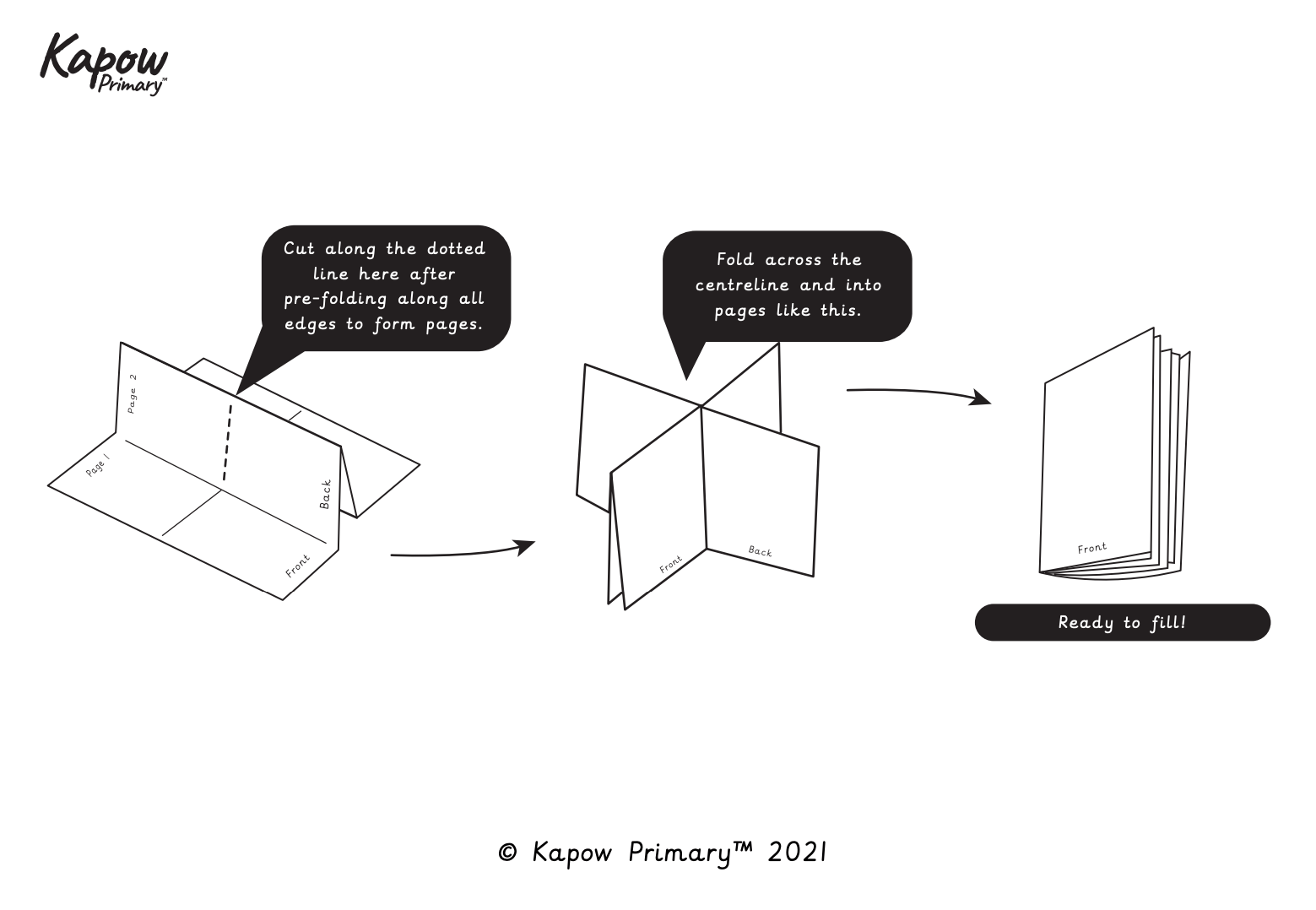 Kapow Primary™

Cut along the dotted line here after pre-folding along all edges to form pages.

Page 2

Page 1

Back

Front

Fold across the centreline and into pages like this.

Front

Back

Front

Ready to fill!

© Kapow Primary™ 2021