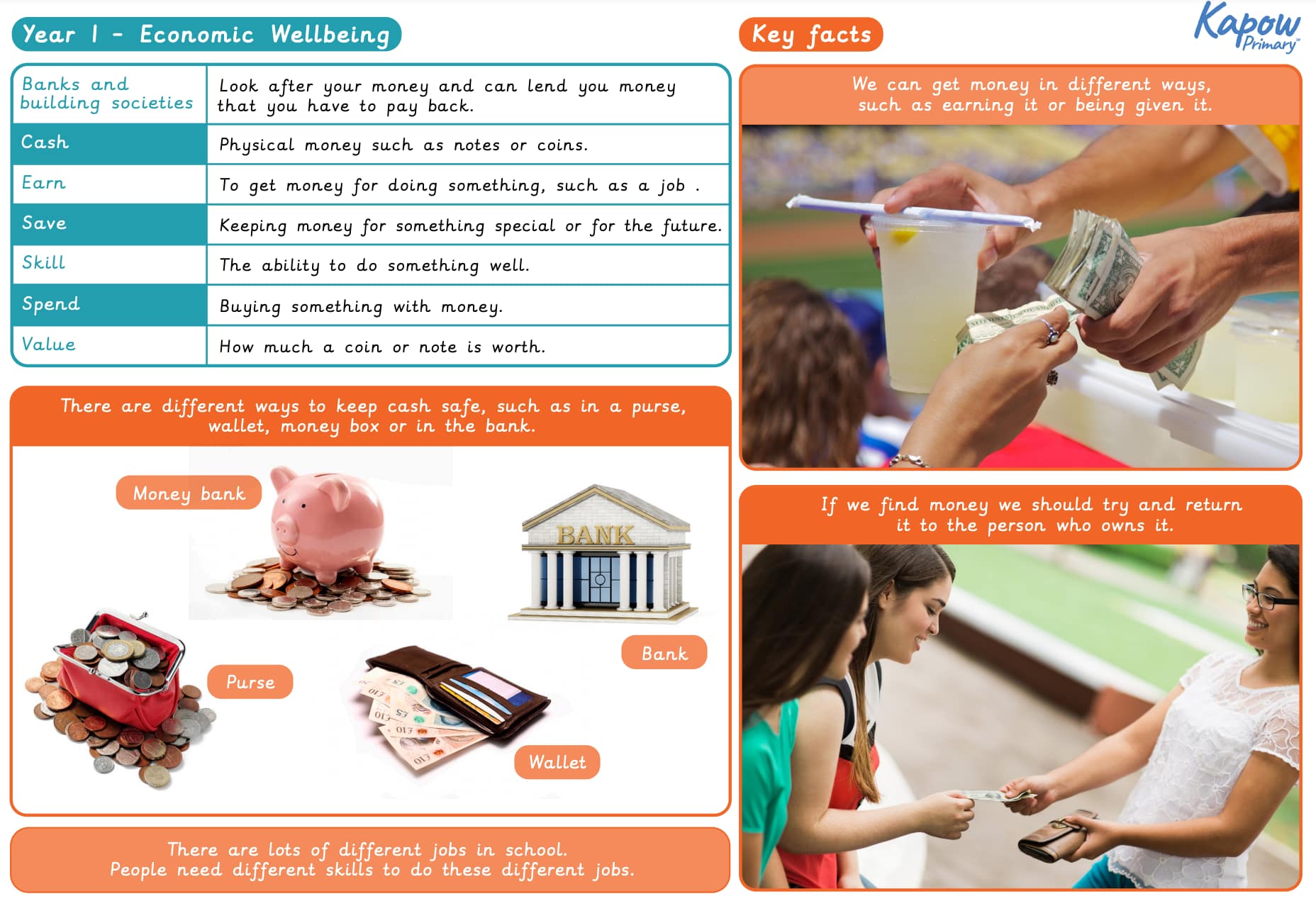 Year 1 - Economic Wellbeing

| Banks and building societies | Look after your money and can lend you money that you have to pay back. |
|---|---|
| Cash | Physical money such as notes or coins. |
| Earn | To get money for doing something, such as a job . |
| Save | Keeping money for something special or for the future. |
| Skill | The ability to do something well. |
| Spend | Buying something with money. |
| Value | How much a coin or note is worth. |

There are different ways to keep cash safe, such as in a purse, wallet, money box or in the bank.

Money bank

BANK

Bank

Purse

Wallet

There are lots of different jobs in school. People need different skills to do these different jobs.

Key facts

Kapow Primary

We can get money in different ways, such as earning it or being given it.

If we find money we should try and return it to the person who owns it.