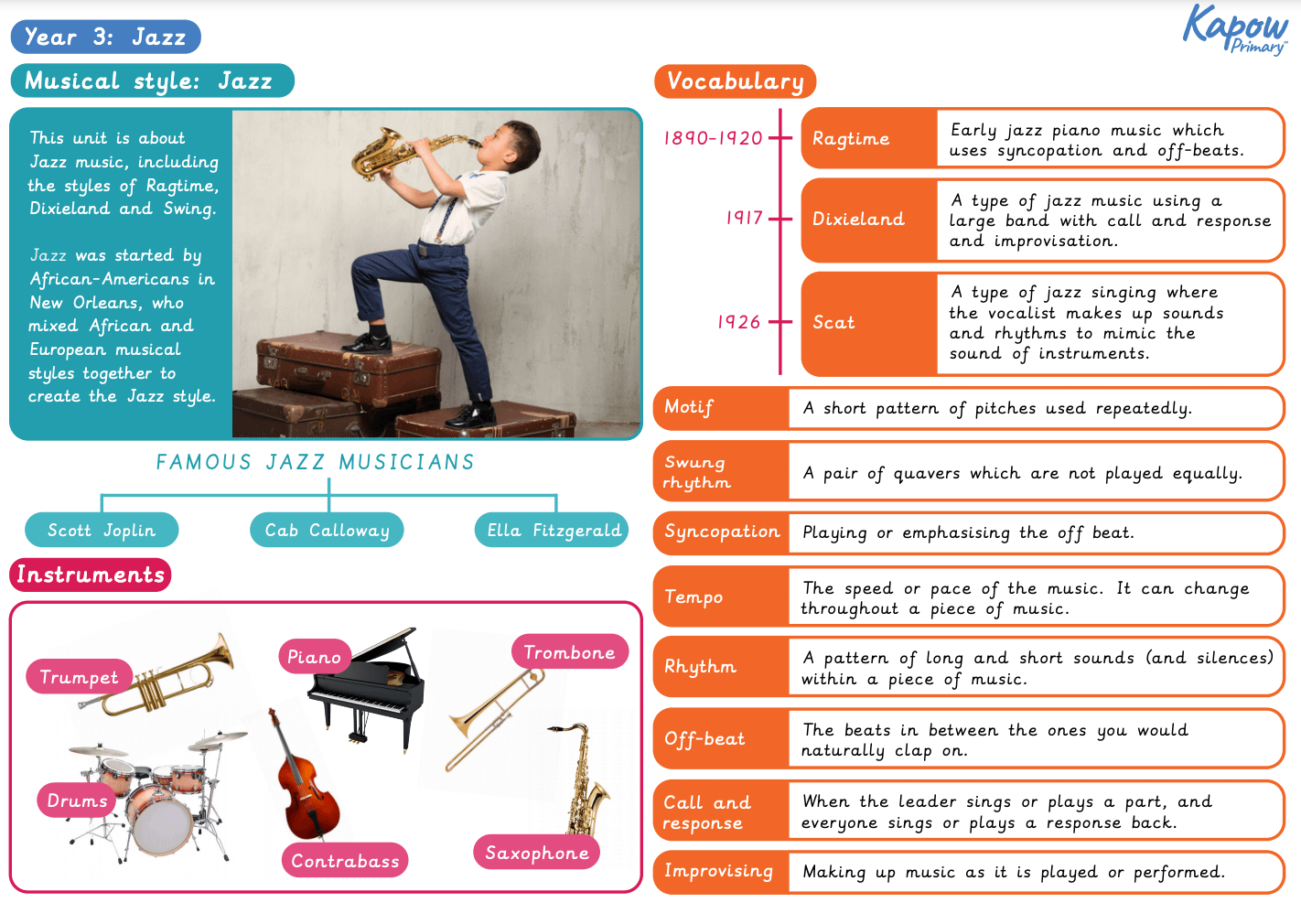 Year 3: Jazz

Kapow Primary

Musical style: Jazz

This unit is about Jazz music, including the styles of Ragtime, Dixieland and Swing.

Jazz was started by African-Americans in New Orleans, who mixed African and European musical styles together to create the Jazz style.

FAMOUS JAZZ MUSICIANS

Scott Joplin

Cab Calloway

Ella Fitzgerald

Instruments

Trumpet

Piano

Trombone

Drums

Contrabass

Saxophone

Vocabulary

| | | |
|---|---|---|
| 1890-1920 | Ragtime | Early jazz piano music which uses syncopation and off-beats. |
| 1917 | Dixieland | A type of jazz music using a large band with call and response and improvisation. |
| 1926 | Scat | A type of jazz singing where the vocalist makes up sounds and rhythms to mimic the sound of instruments. |

| | |
|---|---|
| Motif | A short pattern of pitches used repeatedly. |
| Swung rhythm | A pair of quavers which are not played equally. |
| Syncopation | Playing or emphasising the off beat. |
| Tempo | The speed or pace of the music. It can change throughout a piece of music. |
| Rhythm | A pattern of long and short sounds (and silences) within a piece of music. |
| Off-beat | The beats in between the ones you would naturally clap on. |
| Call and response | When the leader sings or plays a part, and everyone sings or plays a response back. |
| Improvising | Making up music as it is played or performed. |