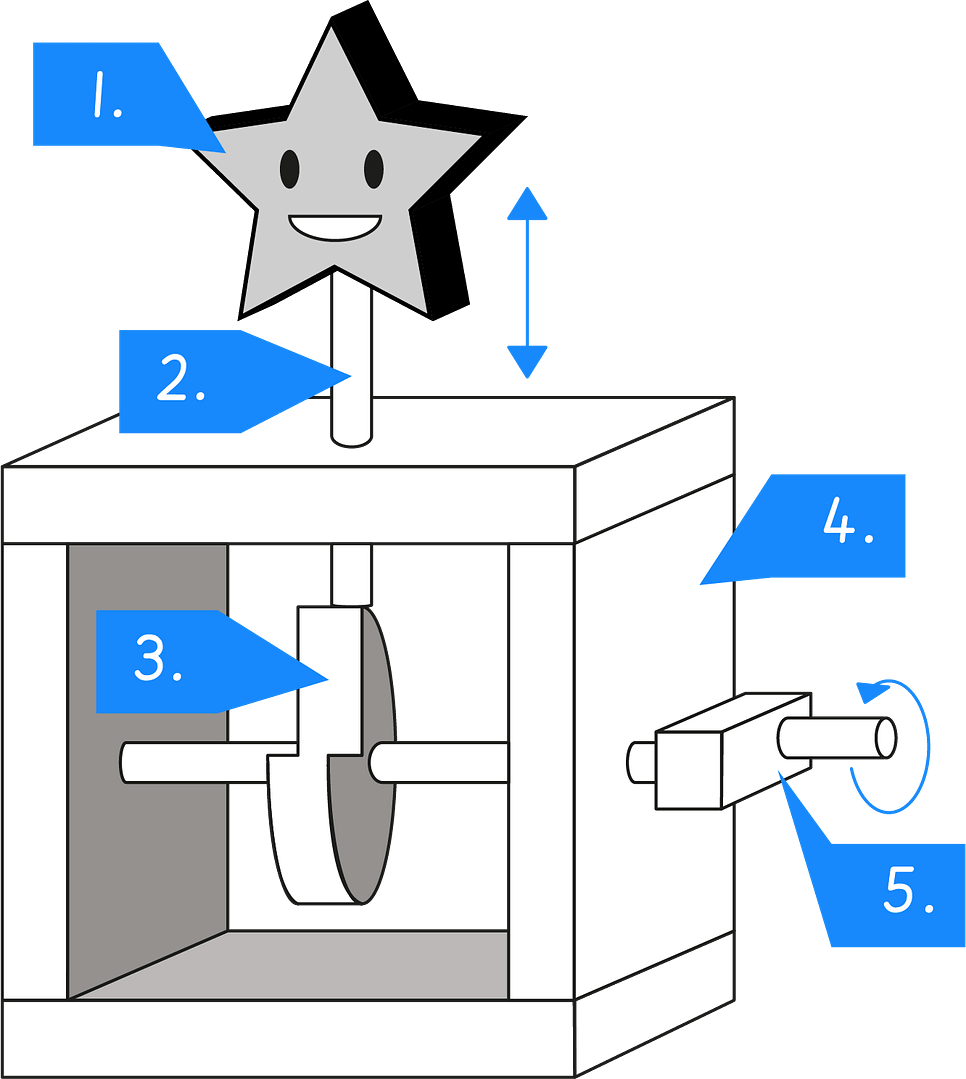 1.

2.

3.

4.

5.