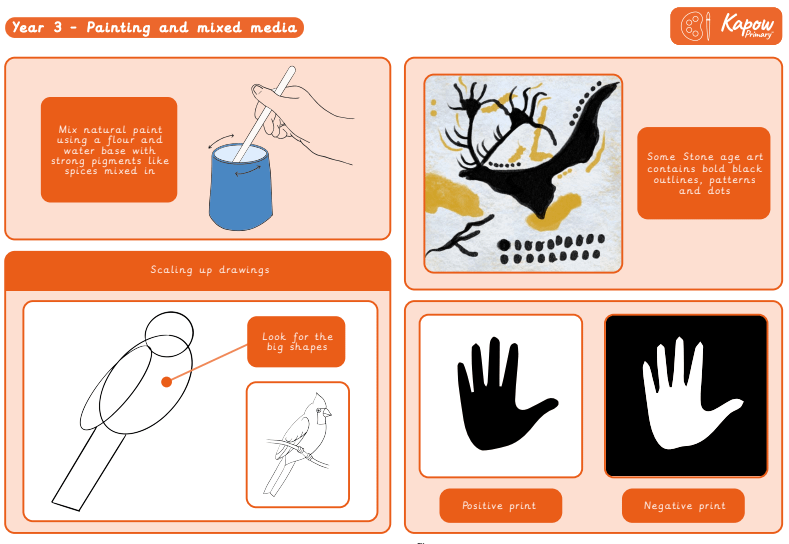 Year 3 - Painting and mixed media

Kapow Primary

Mix natural paint using a flour and water base with strong pigments like spices mixed in

Some Stone age art contains bold black outlines, patterns and dots

Scaling up drawings

Look for the big shapes

Positive print

Negative print