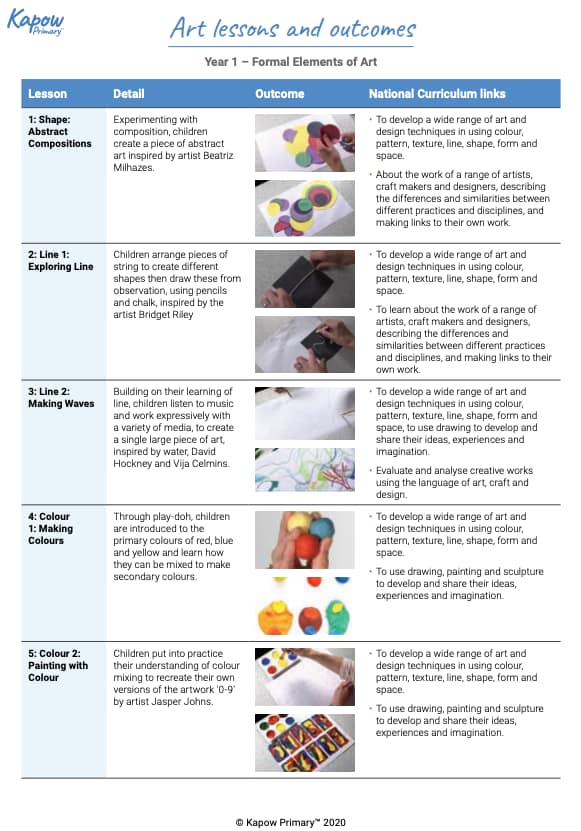 Kapow Primary

Art lessons and outcomes

Year 1 – Formal Elements of Art

| Lesson | Detail | Outcome | National Curriculum links |
|---|---|---|---|
| 1: Shape: Abstract Compositions | Experimenting with composition, children create a piece of abstract art inspired by artist Beatriz Milhazes. | | • To develop a wide range of art and design techniques in using colour, pattern, texture, line, shape, form and space. • About the work of a range of artists, craft makers and designers, describing the differences and similarities between different practices and disciplines, and making links to their own work. |
| 2: Line 1: Exploring Line | Children arrange pieces of string to create different shapes then draw these from observation, using pencils and chalk, inspired by the artist Bridget Riley | | • To develop a wide range of art and design techniques in using colour, pattern, texture, line, shape, form and space. • To learn about the work of a range of artists, craft makers and designers, describing the differences and similarities between different practices and disciplines, and making links to their own work. |
| 3: Line 2: Making Waves | Building on their learning of line, children listen to music and work expressively with a variety of media, to create a single large piece of art, inspired by water, David Hockney and Vija Celmins. | | • To develop a wide range of art and design techniques in using colour, pattern, texture, line, shape, form and space, to use drawing to develop and share their ideas, experiences and imagination. • Evaluate and analyse creative works using the language of art, craft and design. |
| 4: Colour 1: Making Colours | Through play-doh, children are introduced to the primary colours of red, blue and yellow and learn how they can be mixed to make secondary colours. | | • To develop a wide range of art and design techniques in using colour, pattern, texture, line, shape, form and space. • To use drawing, painting and sculpture to develop and share their ideas, experiences and imagination. |
| 5: Colour 2: Painting with Colour | Children put into practice their understanding of colour mixing to recreate their own versions of the artwork '0-9' by artist Jasper Johns. | | • To develop a wide range of art and design techniques in using colour, pattern, texture, line, shape, form and space. • To use drawing, painting and sculpture to develop and share their ideas, experiences and imagination. |

© Kapow Primary™ 2020